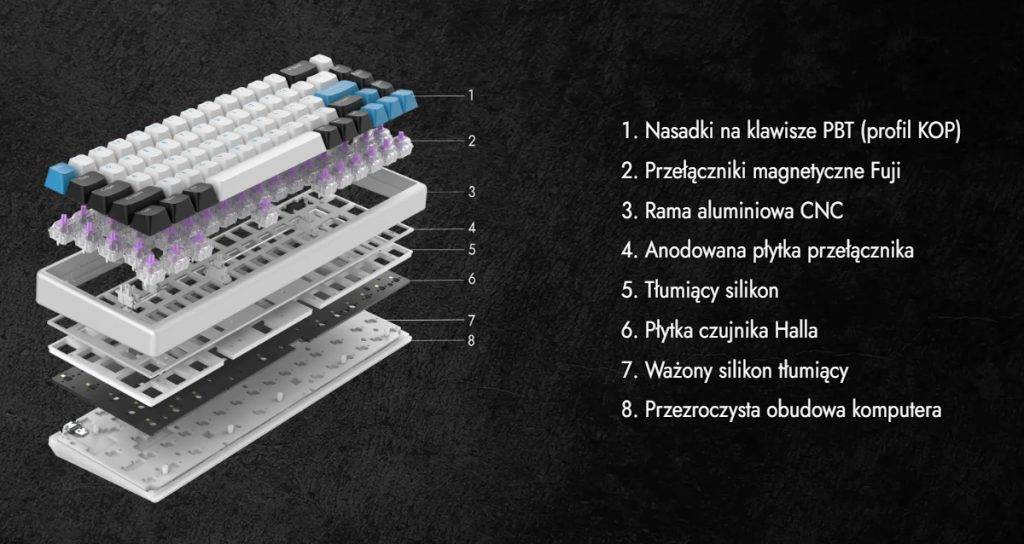 1
2
3
4
5
6
7
8

1. Nasadki na klawisze PBT (profil KOP)
2. Przełączniki magnetyczne Fuji
3. Rama aluminiowa CNC
4. Anodowana płytka przełącznika
5. Tłumiący silikon
6. Płytka czujnika Halla
7. Ważony silikon tłumiący
8. Przezroczysta obudowa komputera