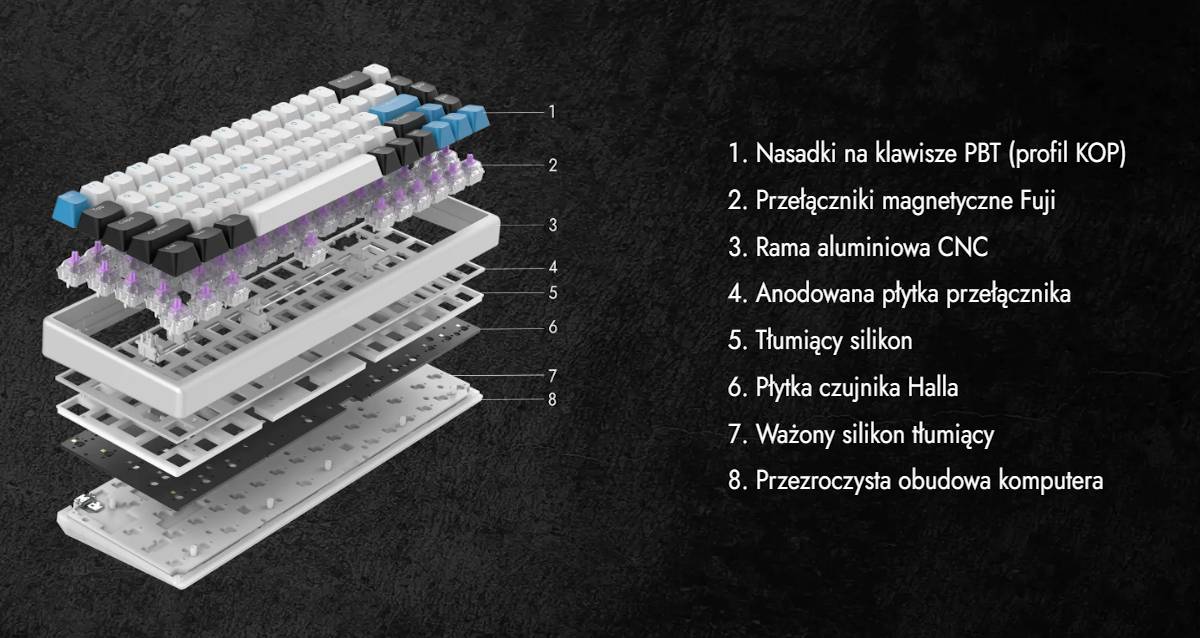 1
2
3
4
5
6
7
8

1. Nasadki na klawisze PBT (profil KOP)
2. Przełączniki magnetyczne Fuji
3. Rama aluminiowa CNC
4. Anodowana płytka przełącznika
5. Tłumiący silikon
6. Płytka czujnika Halla
7. Ważony silikon tłumiący
8. Przezroczysta obudowa komputera